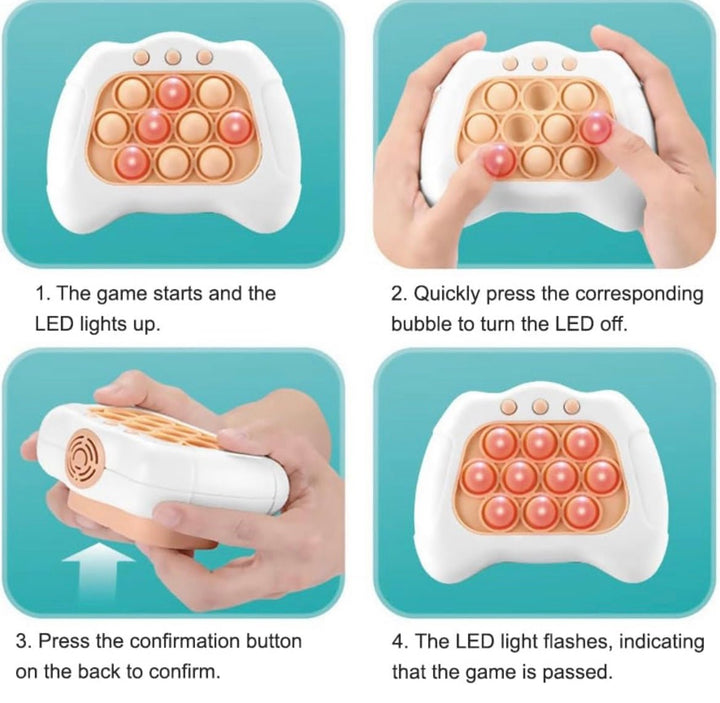 1. The game starts and the LED lights up.

2. Quickly press the corresponding bubble to turn the LED off.

3. Press the confirmation button on the back to confirm.

4. The LED light flashes, indicating that the game is passed.